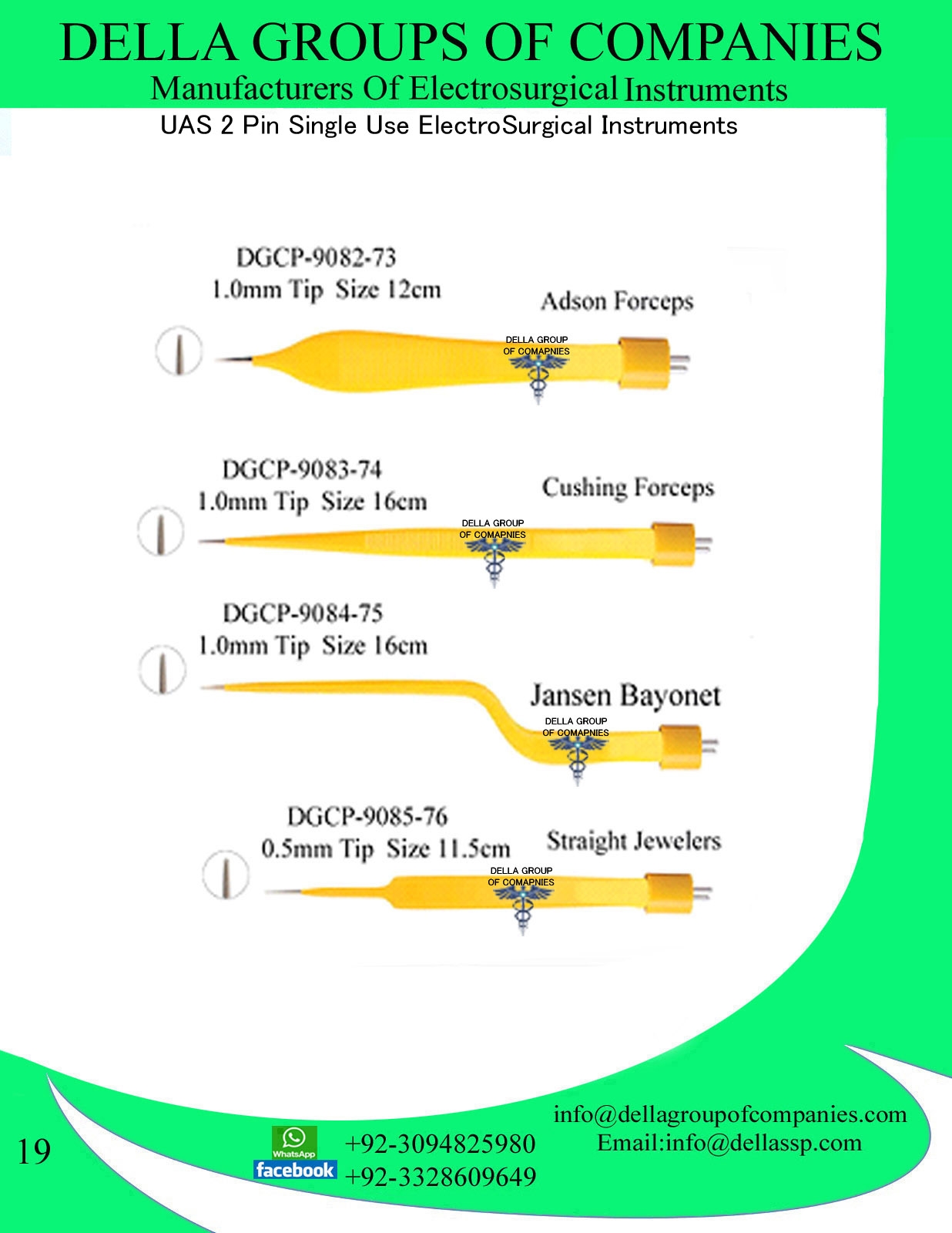 DELLA GROUPS OF COMPANIES
Manufacturers Of Electrosurgical Instruments
UAS 2 Pin Single Use ElectroSurgical Instruments

DGCP-9082-73
1.0mm Tip Size 12cm
Adson Forceps
DELLA GROUP OF COMAPNIES

DGCP-9083-74
1.0mm Tip Size 16cm
Cushing Forceps
DELLA GROUP OF COMAPNIES

DGCP-9084-75
1.0mm Tip Size 16cm
Jansen Bayonet
DELLA GROUP OF COMAPNIES

DGCP-9085-76
0.5mm Tip Size 11.5cm
Straight Jewelers
DELLA GROUP OF COMAPNIES

19

WhatsApp
facebook
+92-3094825980
+92-3328609649

info@dellagroupofcompanies.com
Email:info@dellassp.com